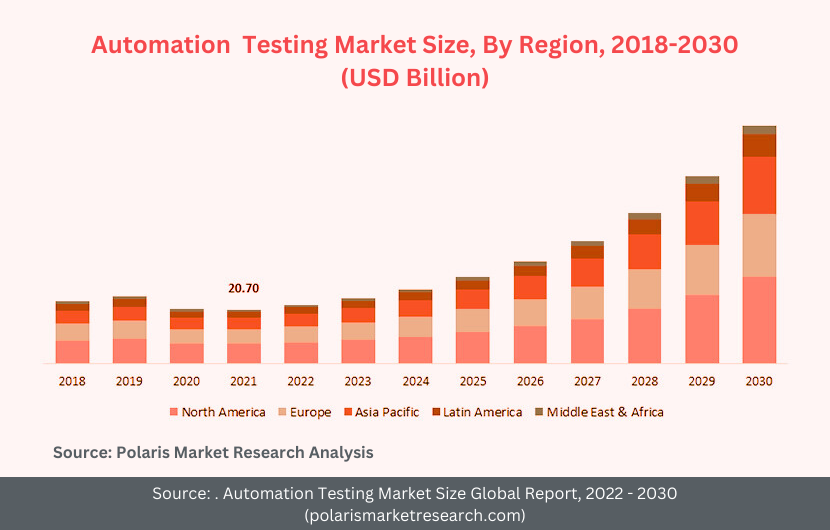 Automation  Testing Market Size, By Region, 2018-2030
(USD Billion)

20.70

2018
2019
2020
2021
2022
2023
2024
2025
2026
2027
2028
2029
2030

North America
Europe
Asia Pacific
Latin America
Middle East & Africa

Source: Polaris Market Research Analysis

Source: . Automation Testing Market Size Global Report, 2022 - 2030
(polarismarketresearch.com)